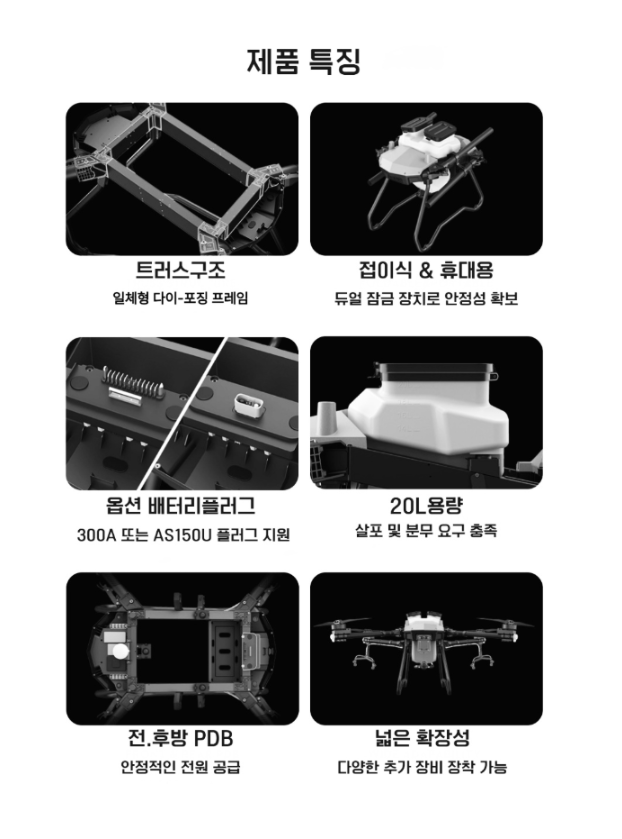 제품 특징

트러스구조
일체형 다이-포징 프레임

접이식 & 휴대용
듀얼 잠금 장치로 안정성 확보

옵션 배터리플러그
300A 또는 AS150U 플러그 지원

20L용량
살포 및 분무 요구 충족

전.후방 PDB
안정적인 전원 공급

넓은 확장성
다양한 추가 장비 장착 가능